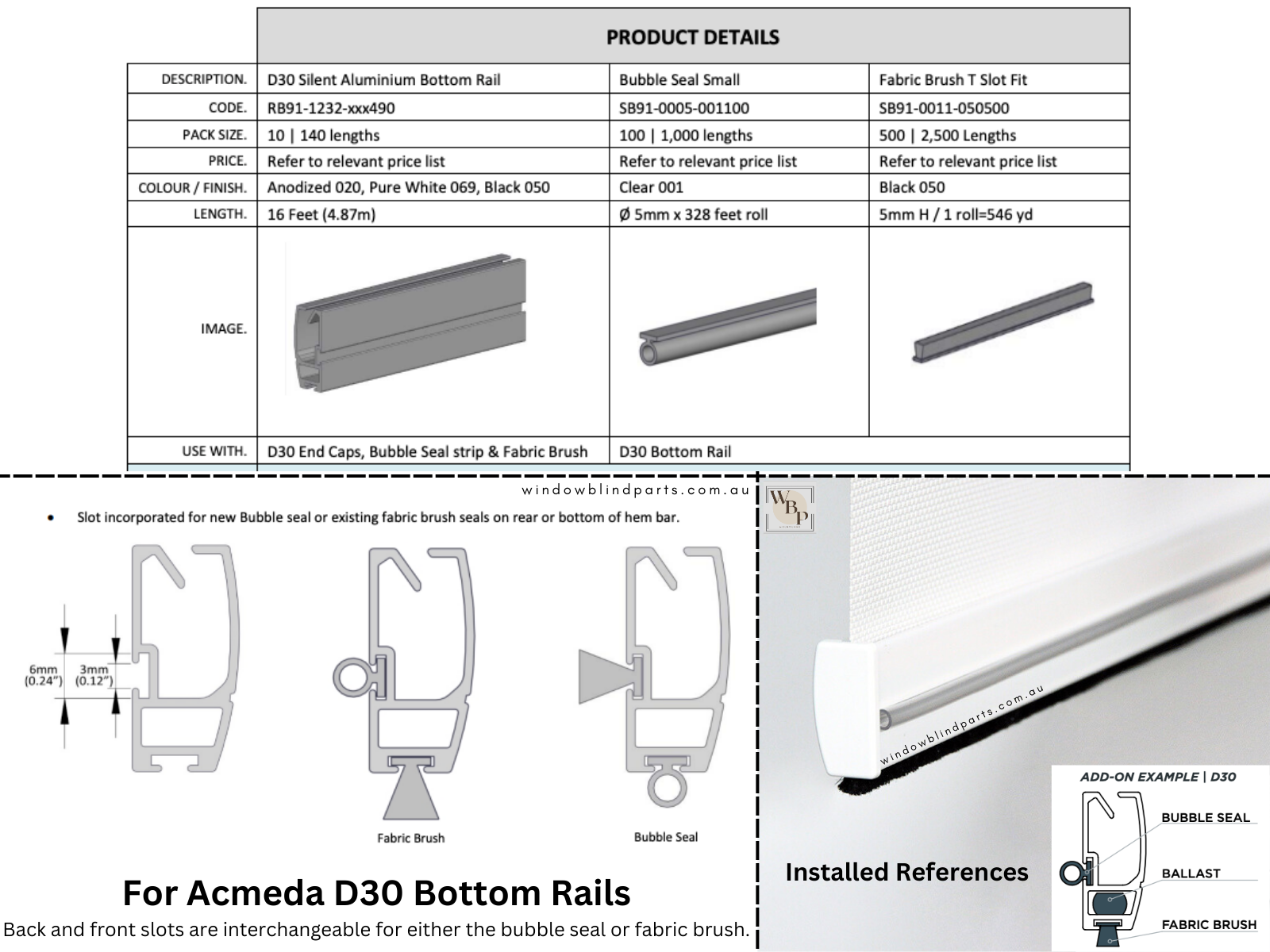 | | PRODUCT DETAILS | | |
|---|---|---|---|
| DESCRIPTION. | D30 Silent Aluminium Bottom Rail | Bubble Seal Small | Fabric Brush T Slot Fit |
| CODE. | RB91-1232-xxx490 | SB91-0005-001100 | SB91-0011-050500 |
| PACK SIZE. | 10 \| 140 lengths | 100 \| 1,000 lengths | 500 \| 2,500 Lengths |
| PRICE. | Refer to relevant price list | Refer to relevant price list | Refer to relevant price list |
| COLOUR / FINISH. | Anodized 020, Pure White 069, Black 050 | Clear 001 | Black 050 |
| LENGTH. | 16 Feet (4.87m) | Ø 5mm x 328 feet roll | 5mm H / 1 roll=546 yd |
| IMAGE. | | | |
| USE WITH. | D30 End Caps, Bubble Seal strip & Fabric Brush | D30 Bottom Rail | |

windowblindparts.com.au

• Slot incorporated for new Bubble seal or existing fabric brush seals on rear or bottom of hem bar.

6mm (0.24") 3mm (0.12")

Fabric Brush

Bubble Seal

For Acmeda D30 Bottom Rails

Back and front slots are interchangeable for either the bubble seal or fabric brush.

WBP

windowblindparts.com.au

Installed References

ADD-ON EXAMPLE | D30

BUBBLE SEAL

BALLAST

FABRIC BRUSH