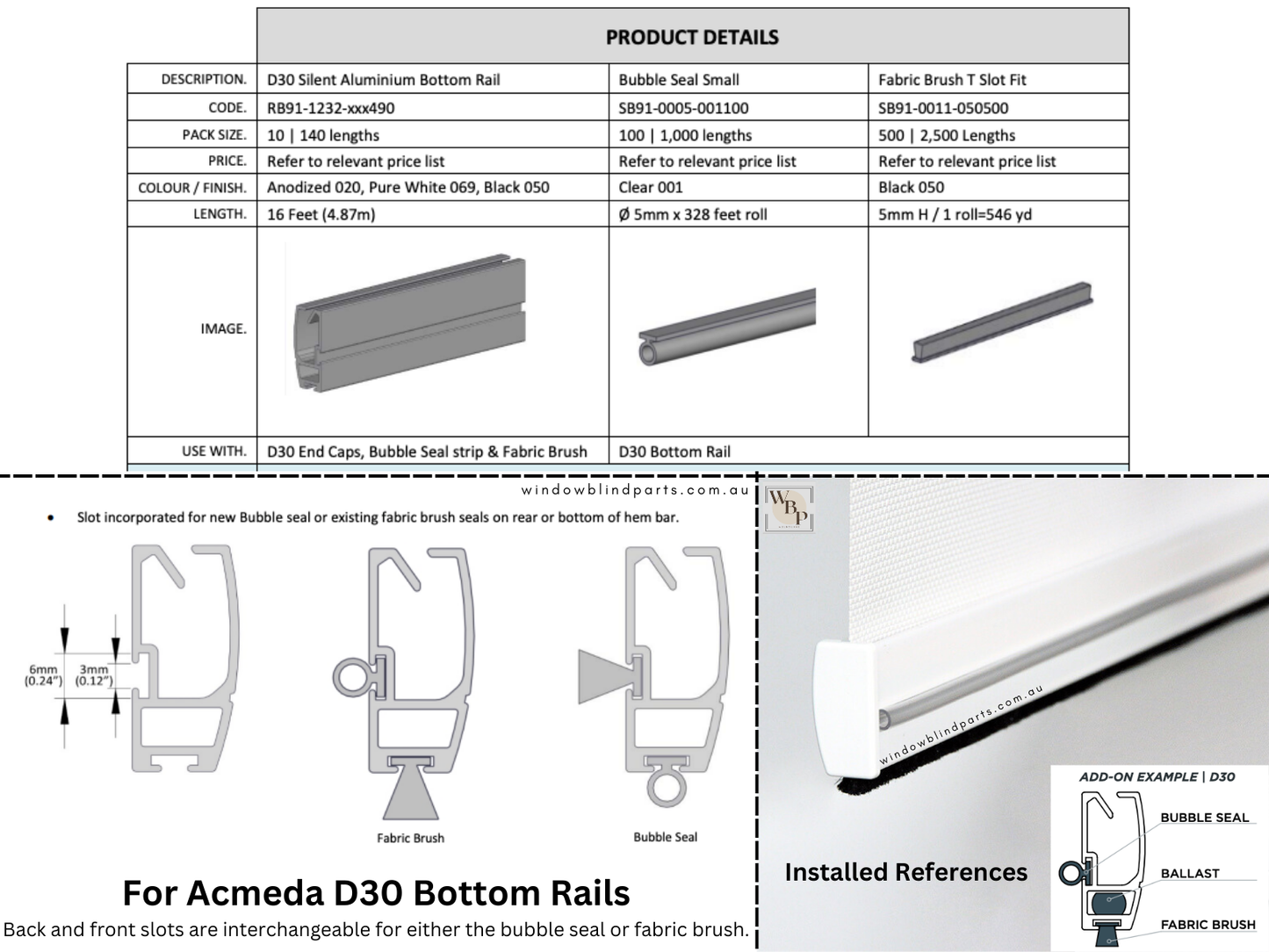 | | PRODUCT DETAILS | | |
|---|---|---|---|
| DESCRIPTION. | D30 Silent Aluminium Bottom Rail | Bubble Seal Small | Fabric Brush T Slot Fit |
| CODE. | RB91-1232-xxx490 | SB91-0005-001100 | SB91-0011-050500 |
| PACK SIZE. | 10 \| 140 lengths | 100 \| 1,000 lengths | 500 \| 2,500 Lengths |
| PRICE. | Refer to relevant price list | Refer to relevant price list | Refer to relevant price list |
| COLOUR / FINISH. | Anodized 020, Pure White 069, Black 050 | Clear 001 | Black 050 |
| LENGTH. | 16 Feet (4.87m) | Ø 5mm x 328 feet roll | 5mm H / 1 roll=546 yd |
| IMAGE. | | | |
| USE WITH. | D30 End Caps, Bubble Seal strip & Fabric Brush | D30 Bottom Rail | |

windowblindparts.com.au

• Slot incorporated for new Bubble seal or existing fabric brush seals on rear or bottom of hem bar.

6mm (0.24") 3mm (0.12")

Fabric Brush

Bubble Seal

For Acmeda D30 Bottom Rails

Back and front slots are interchangeable for either the bubble seal or fabric brush.

WBP

windowblindparts.com.au

Installed References

ADD-ON EXAMPLE | D30

BUBBLE SEAL

BALLAST

FABRIC BRUSH