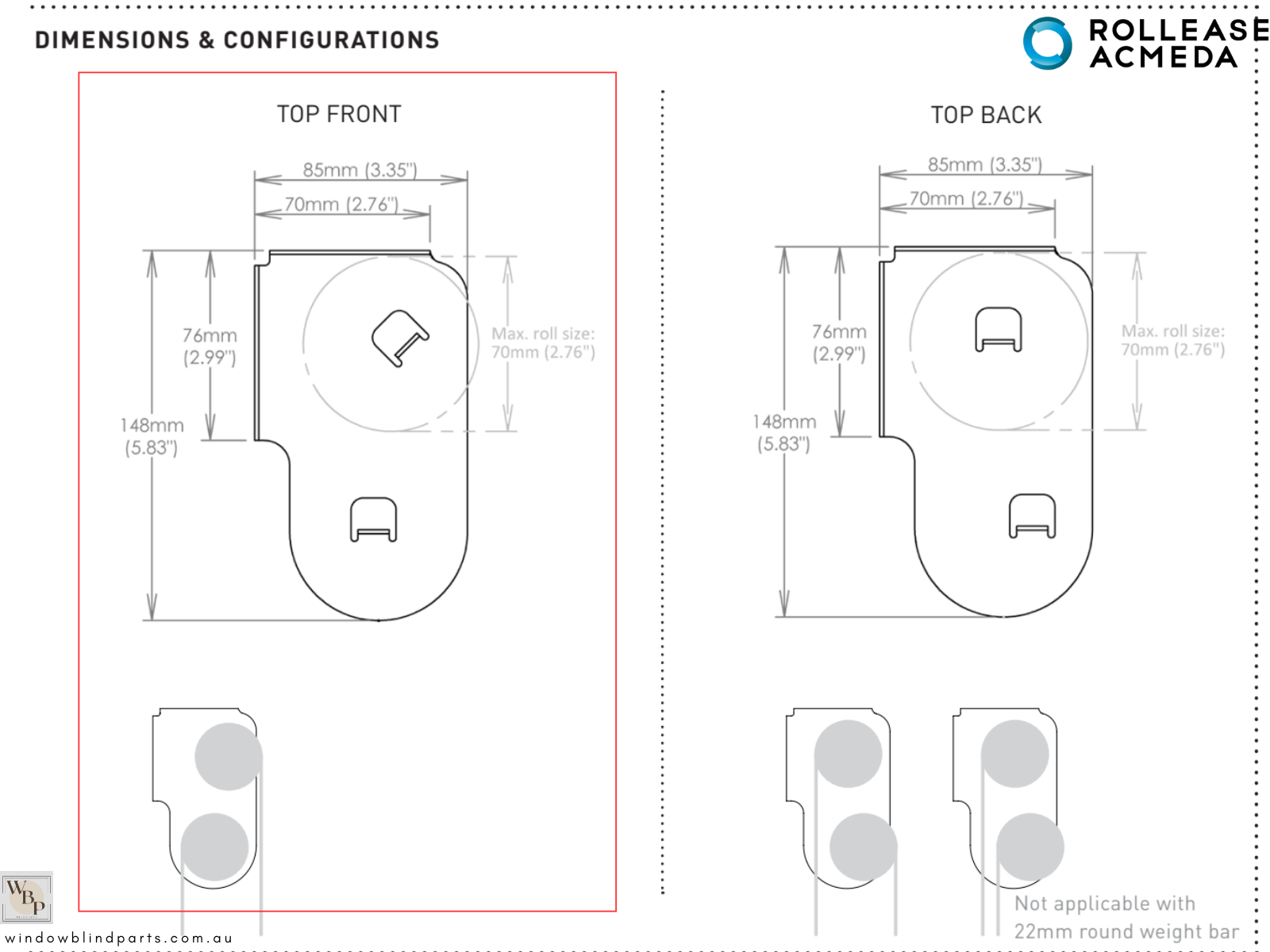 DIMENSIONS & CONFIGURATIONS

ROLLEASE ACMEDA

TOP FRONT

85mm (3.35")

70mm (2.76")

76mm (2.99")

148mm (5.83")

Max. roll size: 70mm (2.76")

TOP BACK

85mm (3.35")

70mm (2.76")

76mm (2.99")

148mm (5.83")

Max. roll size: 70mm (2.76")

Not applicable with 22mm round weight bar

WBP

windowblindparts.com.au