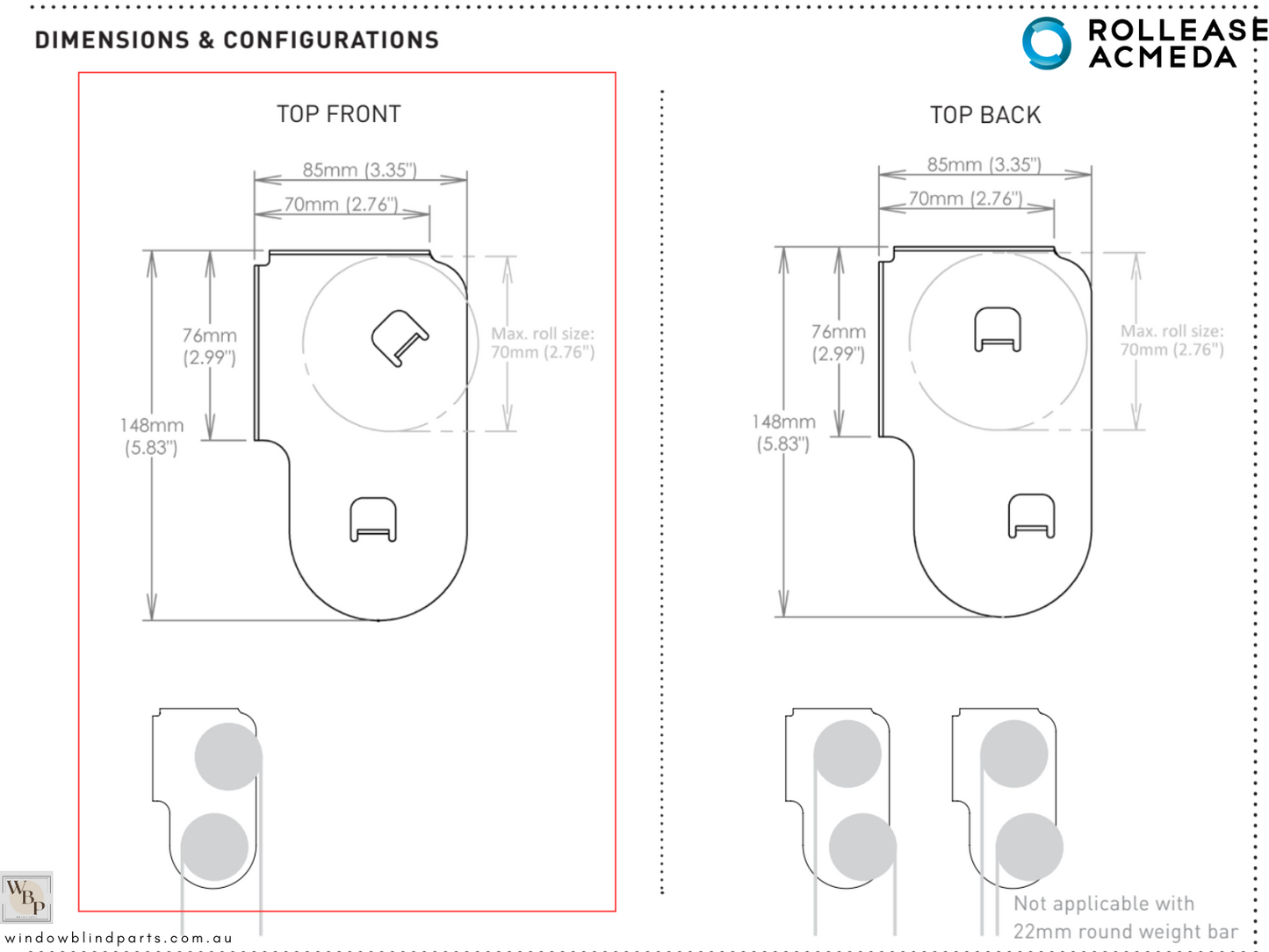 DIMENSIONS & CONFIGURATIONS

ROLLEASE ACMEDA

TOP FRONT

85mm (3.35")

70mm (2.76")

76mm (2.99")

148mm (5.83")

Max. roll size: 70mm (2.76")

TOP BACK

85mm (3.35")

70mm (2.76")

76mm (2.99")

148mm (5.83")

Max. roll size: 70mm (2.76")

Not applicable with 22mm round weight bar

WBP

windowblindparts.com.au