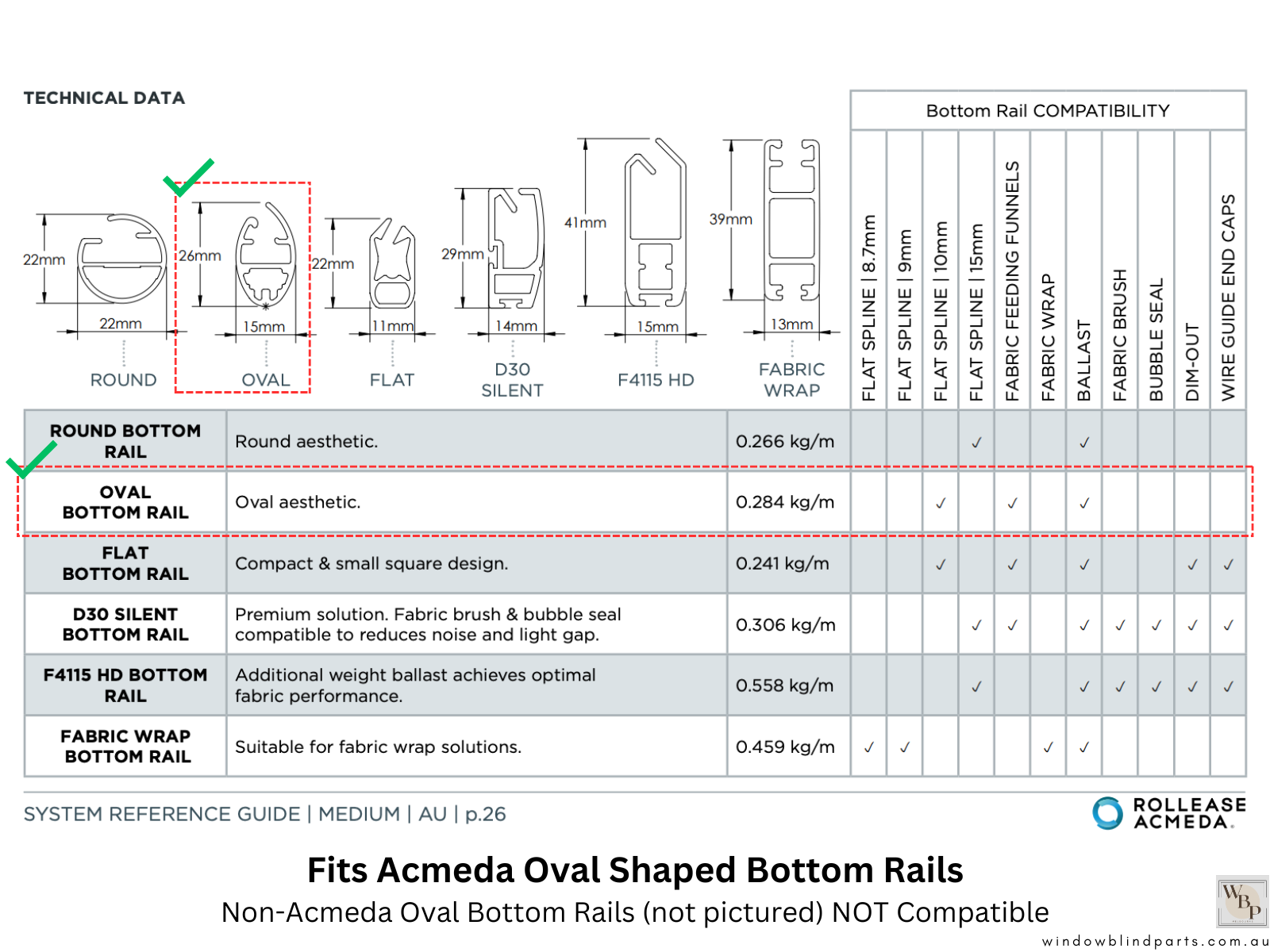 TECHNICAL DATA

22mm 22mm ROUND

26mm 15mm OVAL

22mm 11mm FLAT

29mm 14mm D30 SILENT

41mm 15mm F4115 HD

39mm 13mm FABRIC WRAP

Bottom Rail COMPATIBILITY

| | | | FLAT SPLINE \| 8.7mm | FLAT SPLINE \| 9mm | FLAT SPLINE \| 10mm | FLAT SPLINE \| 15mm | FABRIC FEEDING FUNNELS | FABRIC WRAP | BALLAST | FABRIC BRUSH | BUBBLE SEAL | DIM-OUT | WIRE GUIDE END CAPS |
|---|---|---|---|---|---|---|---|---|---|---|---|---|---|
| ROUND BOTTOM RAIL | Round aesthetic. | 0.266 kg/m | | | | ✓ | | | ✓ | | | | |
| OVAL BOTTOM RAIL | Oval aesthetic. | 0.284 kg/m | | | ✓ | | ✓ | | ✓ | | | | |
| FLAT BOTTOM RAIL | Compact & small square design. | 0.241 kg/m | | | ✓ | | ✓ | | ✓ | | | ✓ | ✓ |
| D30 SILENT BOTTOM RAIL | Premium solution. Fabric brush & bubble seal compatible to reduces noise and light gap. | 0.306 kg/m | | | | ✓ | ✓ | | ✓ | ✓ | ✓ | ✓ | ✓ |
| F4115 HD BOTTOM RAIL | Additional weight ballast achieves optimal fabric performance. | 0.558 kg/m | | | | ✓ | | | ✓ | ✓ | ✓ | ✓ | ✓ |
| FABRIC WRAP BOTTOM RAIL | Suitable for fabric wrap solutions. | 0.459 kg/m | ✓ | ✓ | | | | ✓ | ✓ | | | | |

SYSTEM REFERENCE GUIDE | MEDIUM | AU | p.26

ROLLEASE ACMEDA.

Fits Acmeda Oval Shaped Bottom Rails

Non-Acmeda Oval Bottom Rails (not pictured) NOT Compatible

WBP

windowblindparts.com.au