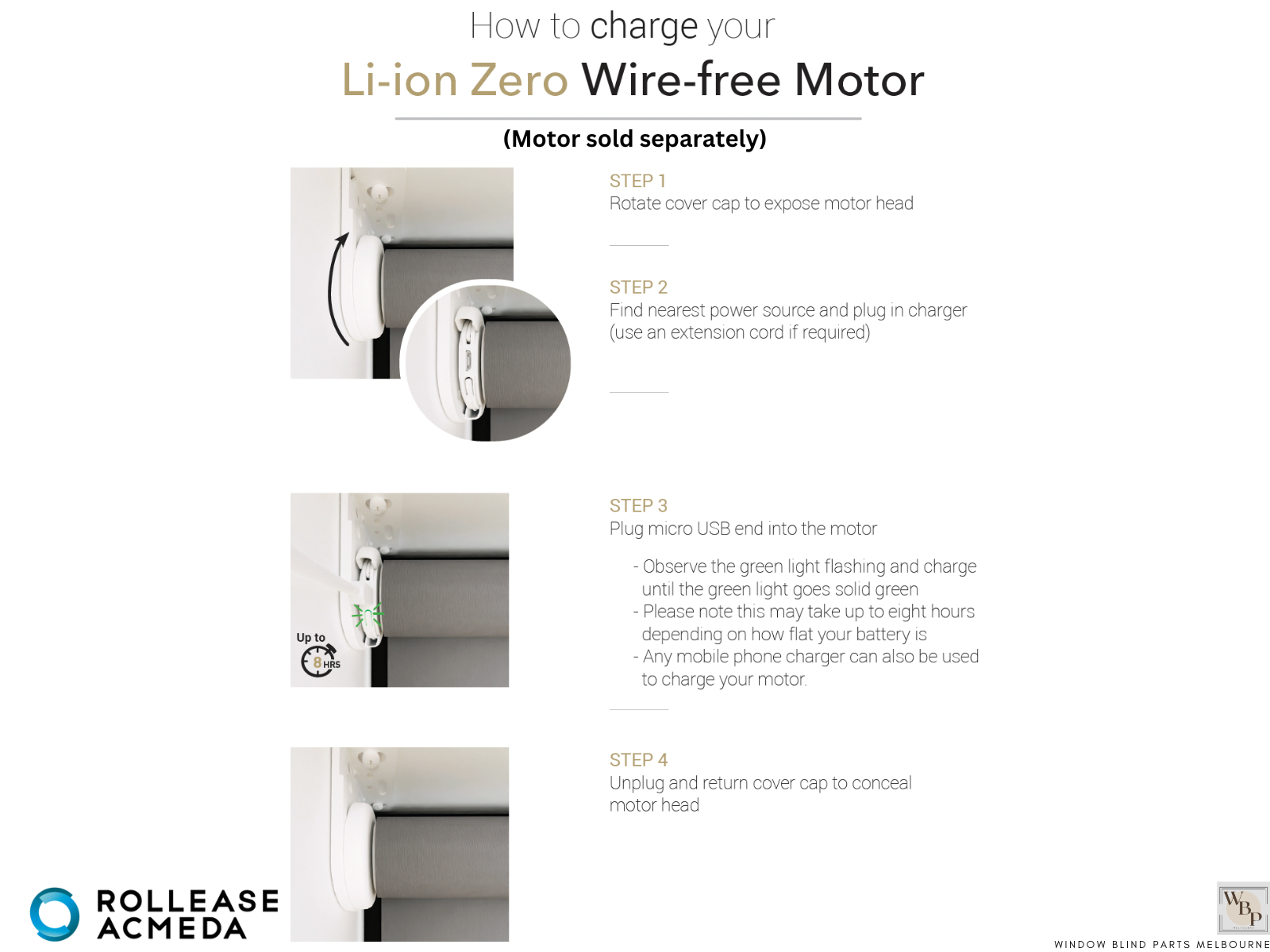 How to charge your
Li-ion Zero Wire-free Motor

(Motor sold separately)

STEP 1
Rotate cover cap to expose motor head

STEP 2
Find nearest power source and plug in charger (use an extension cord if required)

Up to
8 HRS

STEP 3
Plug micro USB end into the motor

- Observe the green light flashing and charge until the green light goes solid green
- Please note this may take up to eight hours depending on how flat your battery is
- Any mobile phone charger can also be used to charge your motor.

STEP 4
Unplug and return cover cap to conceal motor head

ROLLEASE ACMEDA

WBP

WINDOW BLIND PARTS MELBOURNE